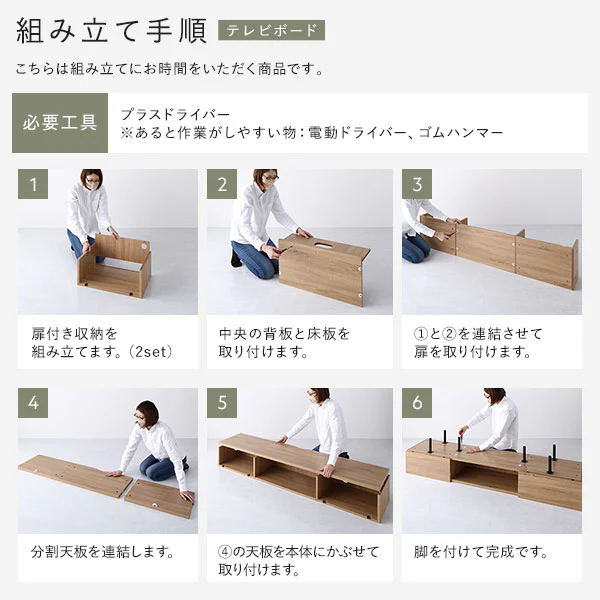 組み立て手順 テレビボード

こちらは組み立てにお時間をいただく商品です。

必要工具
プラスドライバー
※あると作業がしやすい物：電動ドライバー、ゴムハンマー

1
扉付き収納を組み立てます。（2set）

2
中央の背板と床板を取り付けます。

3
①と②を連結させて扉を取り付けます。

4
分割天板を連結します。

5
④の天板を本体にかぶせて取り付けます。

6
脚を付けて完成です。