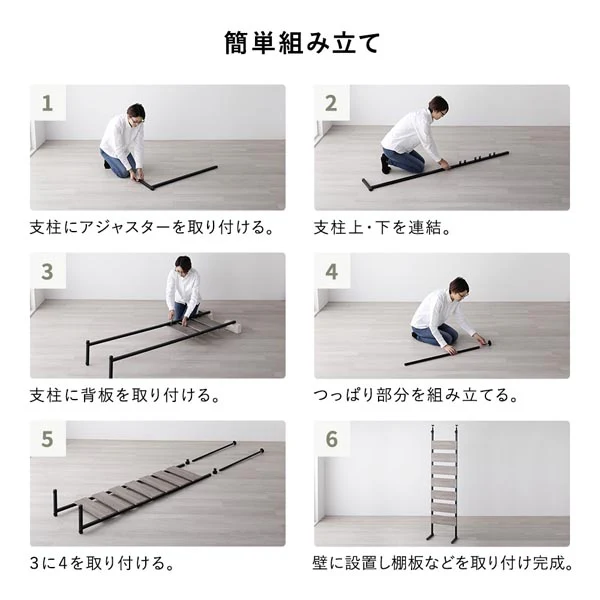 簡単組み立て

1

支柱にアジャスターを取り付ける。

2

支柱上・下を連結。

3

支柱に背板を取り付ける。

4

つっぱり部分を組み立てる。

5

3に4を取り付ける。

6

壁に設置し棚板などを取り付け完成。